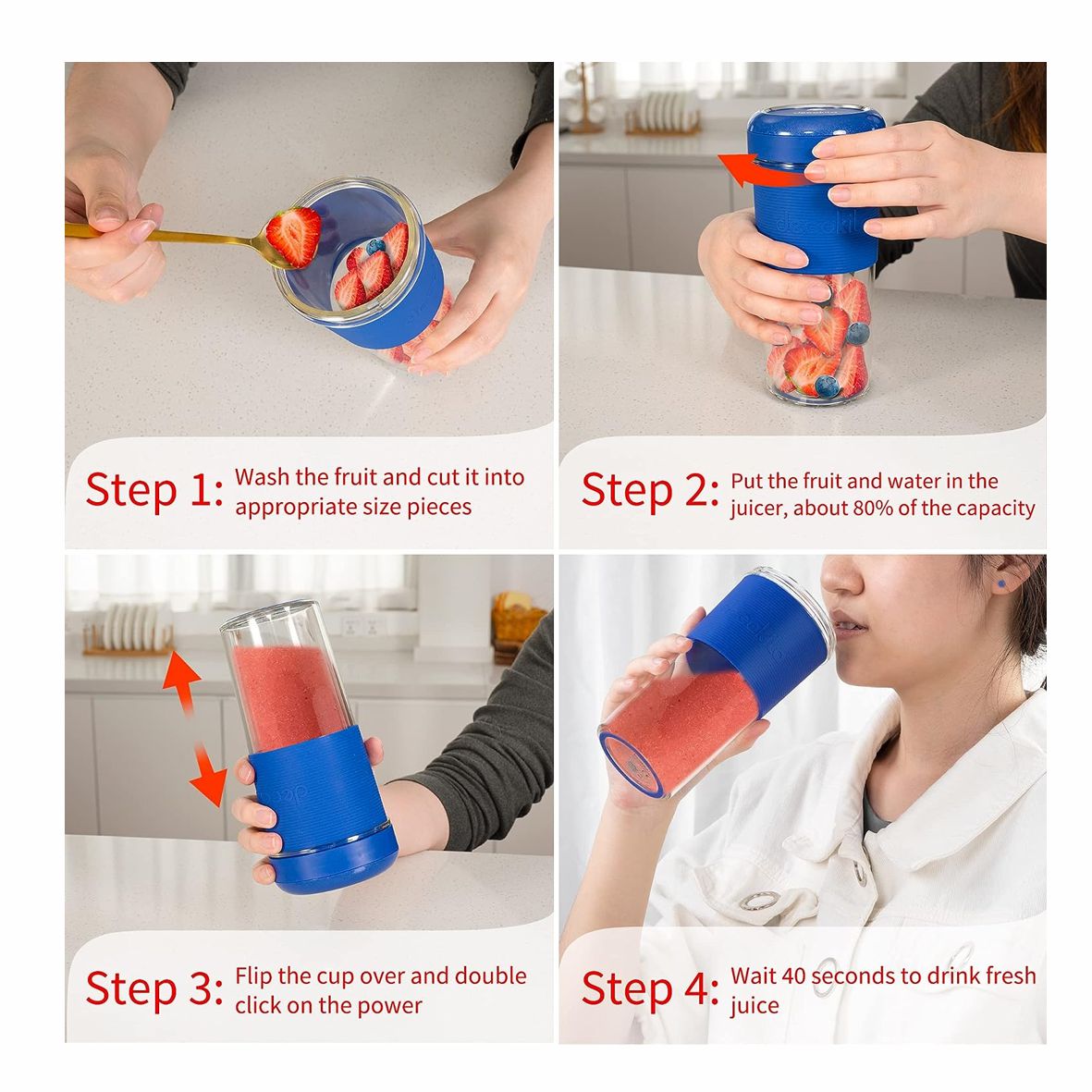 Step 1: Wash the fruit and cut it into appropriate size pieces

Step 2: Put the fruit and water in the juicer, about 80% of the capacity

Step 3: Flip the cup over and double click on the power

Step 4: Wait 40 seconds to drink fresh juice